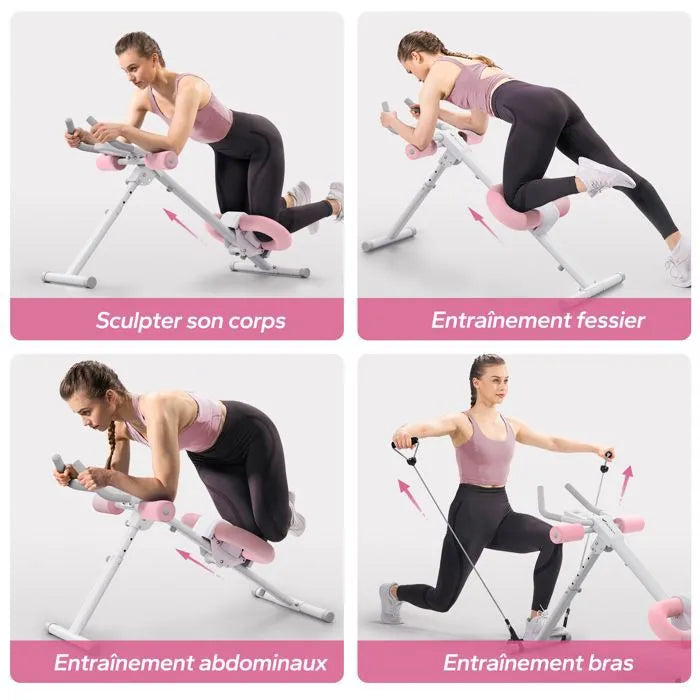 Sculpter son corps

Entraînement fessier

Entraînement abdominaux

Entraînement bras