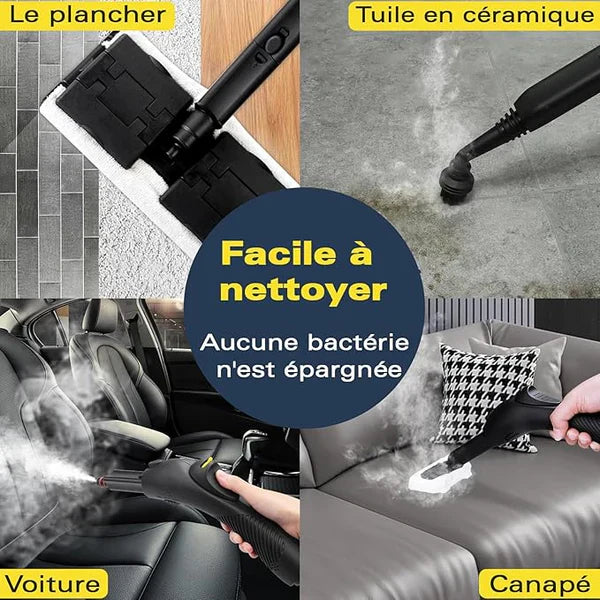 Le plancher

Tuile en céramique

Facile à nettoyer

Aucune bactérie n'est épargnée

Voiture

Canapé